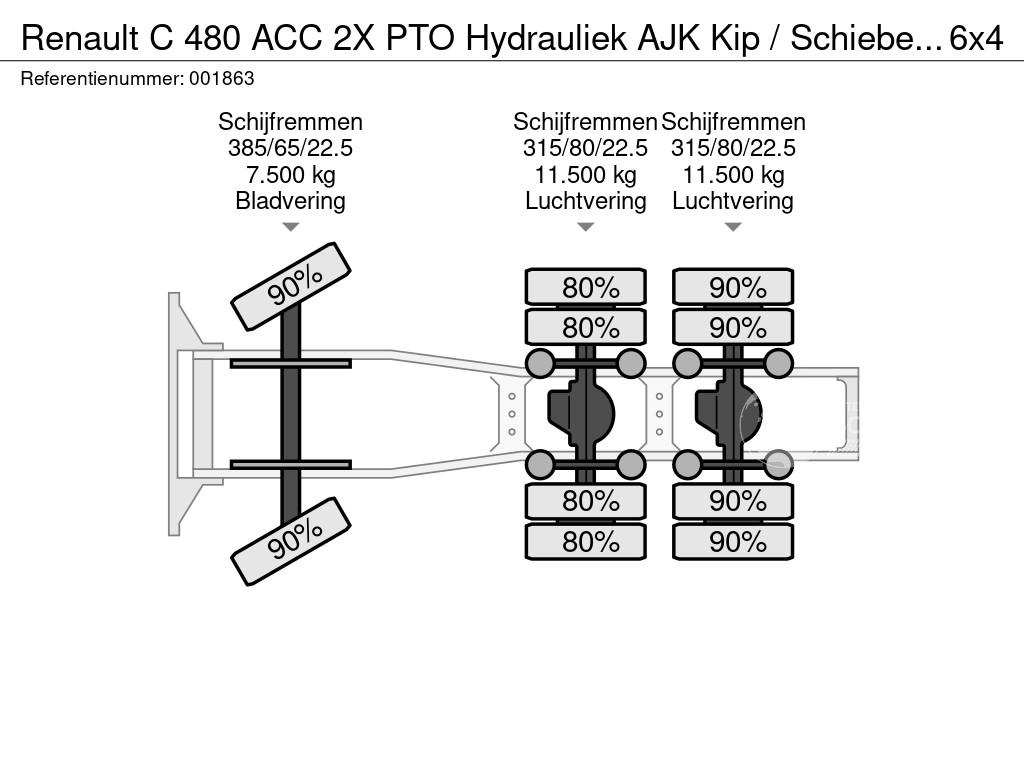 Renault C 480 ACC 2X PTO Hydrauliek AJK Kip / Schiebe... 6x4
Referentienummer: 001863

Schijfremmen
385/65/22.5
7.500 kg
Bladvering

Schijfremmen
315/80/22.5
11.500 kg
Luchtvering

Schijfremmen
315/80/22.5
11.500 kg
Luchtvering

90%
90%

80%
80%
80%
80%

90%
90%
90%
90%